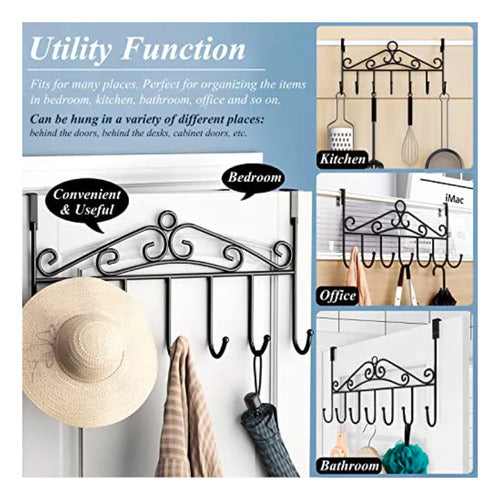 Utility Function

Fits for many places. Perfect for organizing the items in bedroom, kitchen, bathroom, office and so on.

Can be hung in a variety of different places:
behind the doors, behind the desks, cabinet doors, etc.

Convenient & Useful

Bedroom

Kitchen

iMac

Office

Bathroom