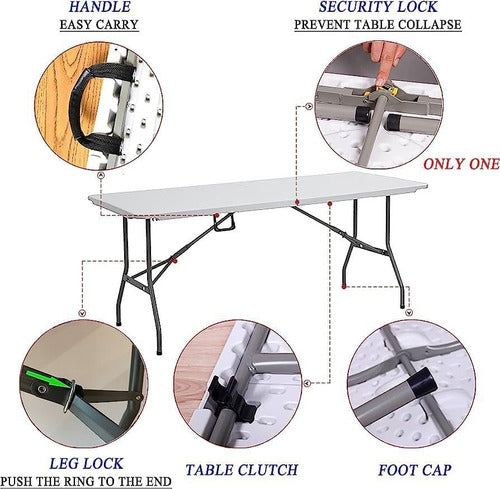 HANDLE
EASY CARRY

SECURITY LOCK
PREVENT TABLE COLLAPSE

ONLY ONE

LEG LOCK
PUSH THE RING TO THE END

TABLE CLUTCH

FOOT CAP