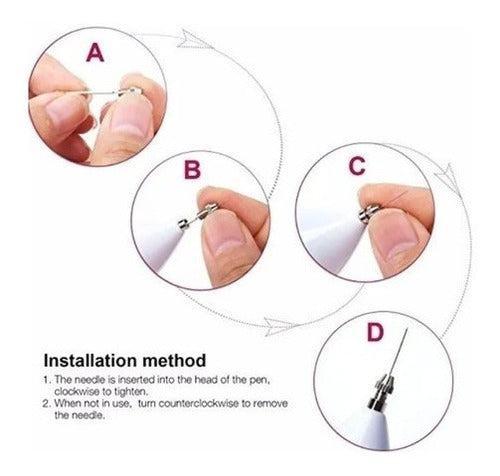 A

B

C

D

Installation method

1. The needle is inserted into the head of the pen, clockwise to tighten.
2. When not in use, turn counterclockwise to remove the needle.