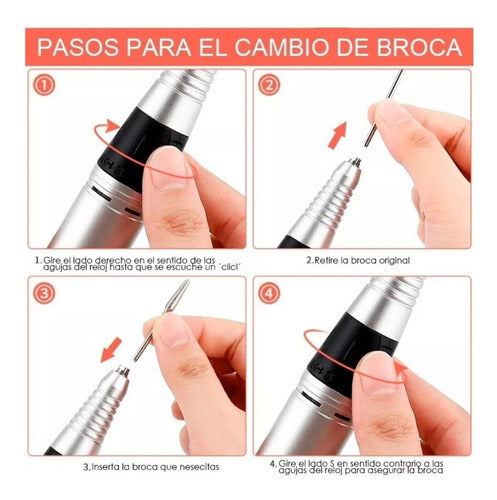 PASOS PARA EL CAMBIO DE BROCA

①

②

1. Gire el lado derecho en el sentido de las agujas del reloj hasta que se escuche un 'clicl'

2.Retire la broca original

③

④

3.Inserta la broca que nesecitas

4. Gire el lado S en sentido contrario a las agujas del reloj para asegurar la broca