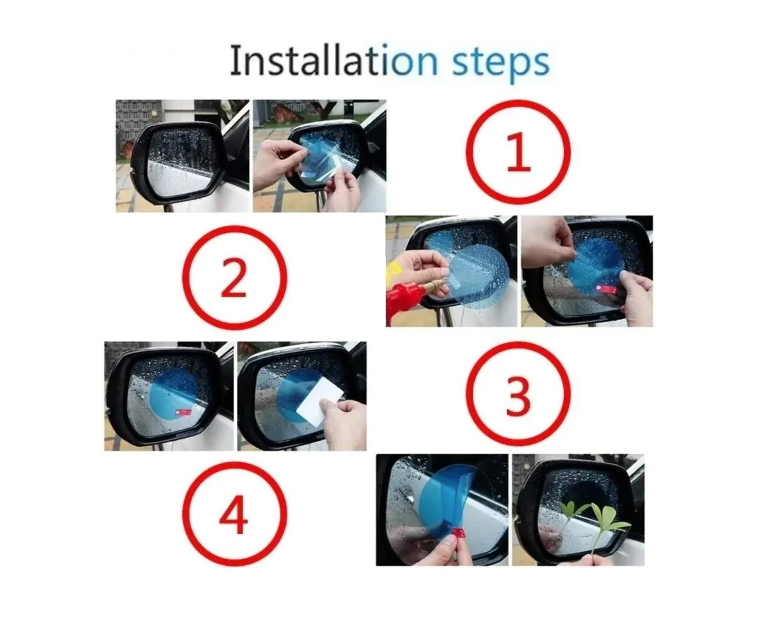 Installation steps

1

2

3

4